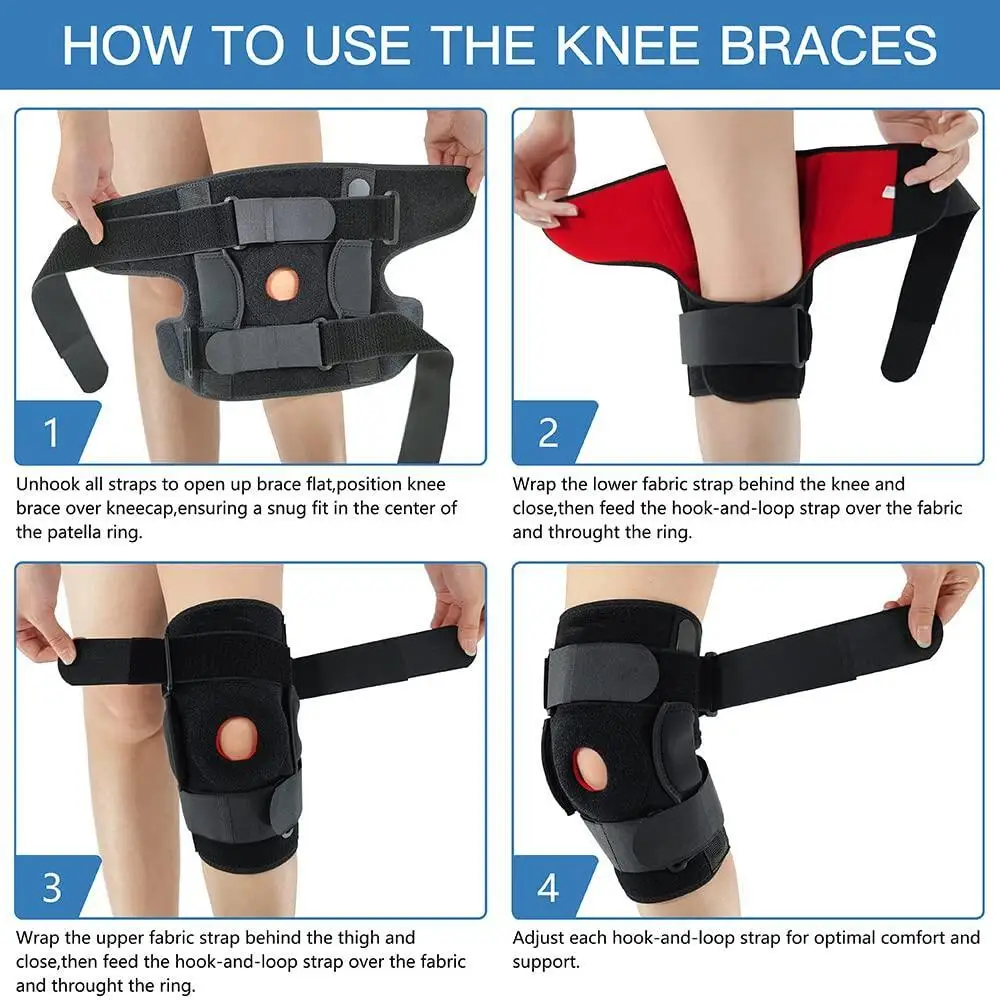 HOW TO USE THE KNEE BRACES

1

Unhook all straps to open up brace flat,position knee brace over kneecap,ensuring a snug fit in the center of the patella ring.

2

Wrap the lower fabric strap behind the knee and close,then feed the hook-and-loop strap over the fabric and throught the ring.

3

Wrap the upper fabric strap behind the thigh and close,then feed the hook-and-loop strap over the fabric and throught the ring.

4

Adjust each hook-and-loop strap for optimal comfort and support.